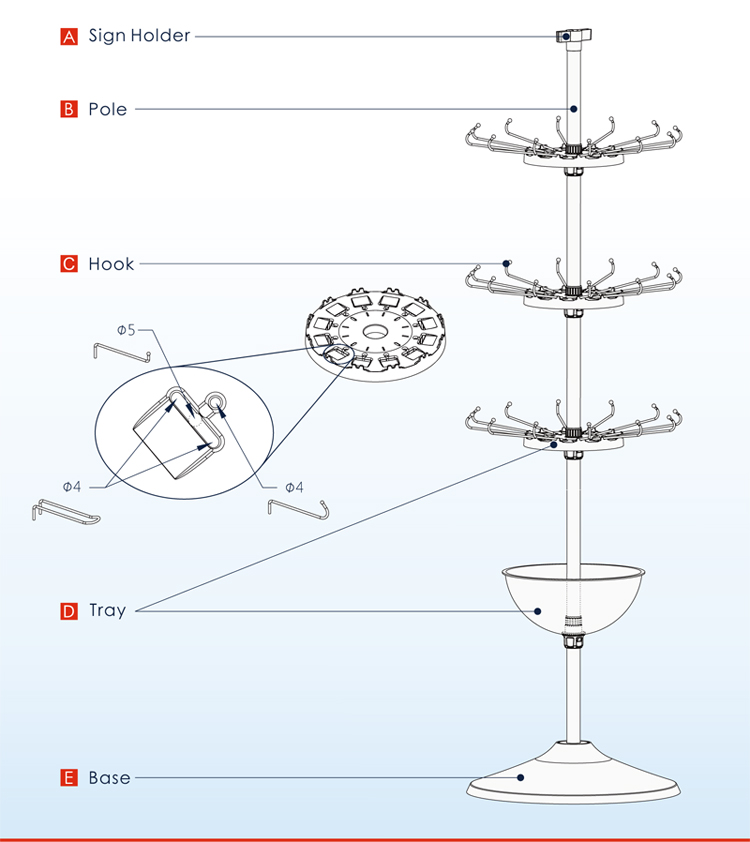 A Sign Holder

B Pole

C Hook

Φ5

Φ4

Φ4

D Tray

E Base