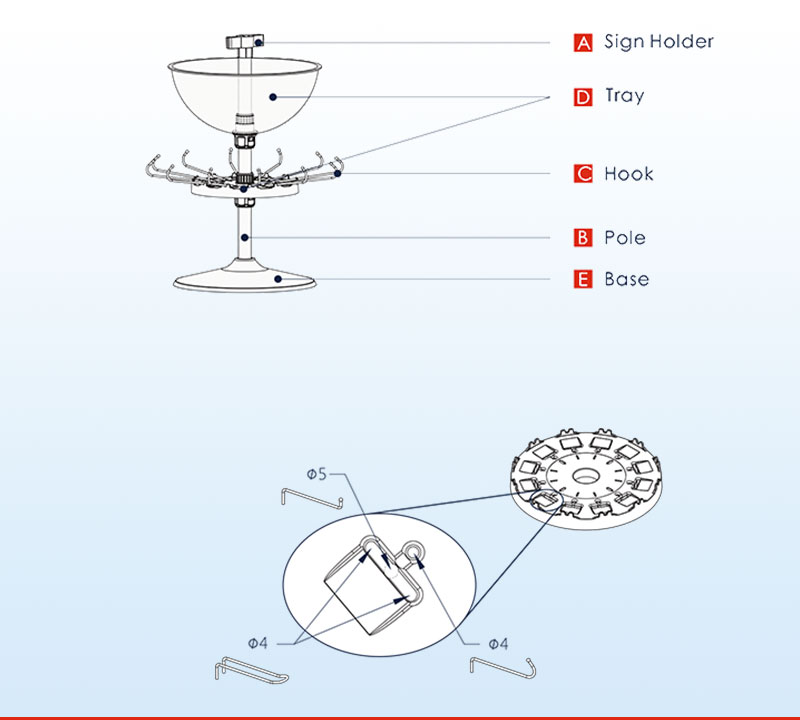 A Sign Holder
D Tray
C Hook
B Pole
E Base

Φ5
Φ4
Φ4